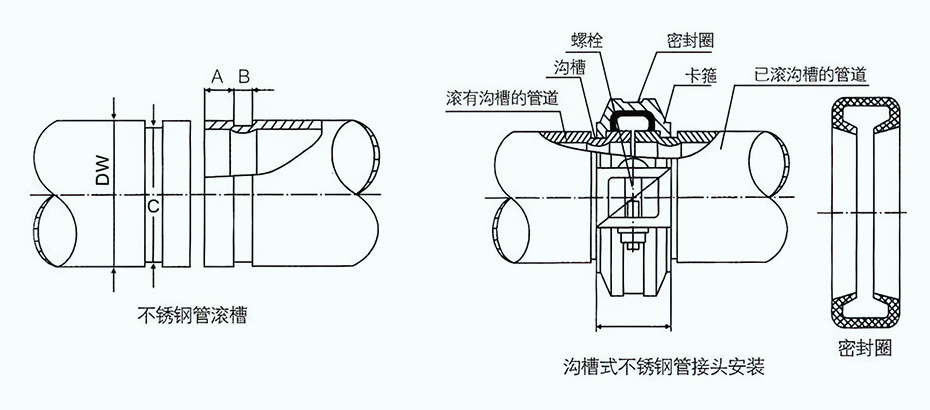 A B

DW

C

不锈钢管滚槽

螺栓
密封圈
沟槽
卡箍
滚有沟槽的管道
已滚沟槽的管道

沟槽式不锈钢管接头安装

密封圈