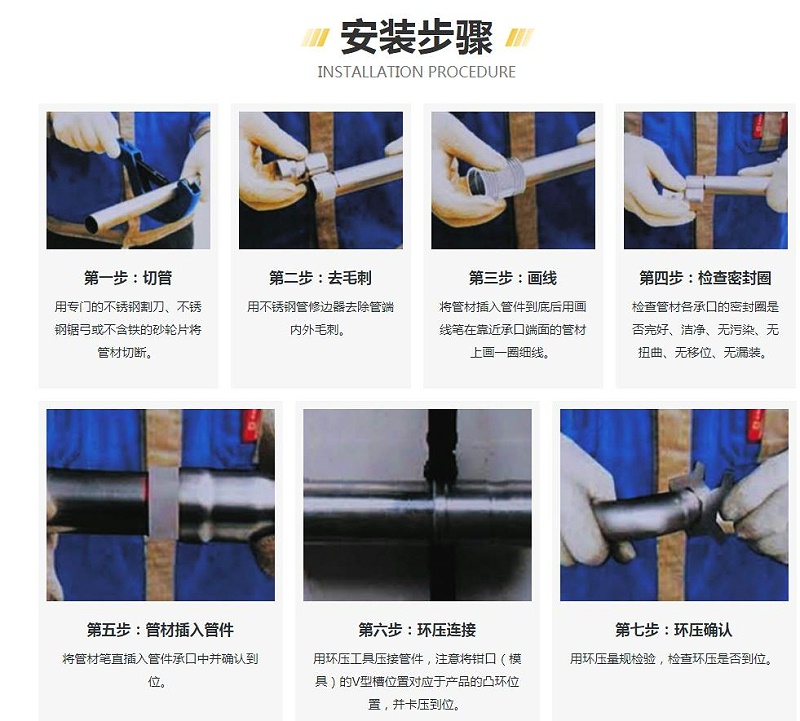 安装步骤
INSTALLATION PROCEDURE

第一步：切管
用专门的不锈钢割刀、不锈钢锯弓或不含铁的砂轮片将管材切断。

第二步：去毛刺
用不锈钢管修边器去除管端内外毛刺。

第三步：画线
将管材插入管件到底后用画线笔在靠近承口端面的管材上画一圈细线。

第四步：检查密封圈
检查管材各承口的密封圈是否完好、洁净、无污染、无扭曲、无移位、无漏装。

第五步：管材插入管件
将管材笔直插入管件承口中并确认到位。

第六步：环压连接
用环压工具压接管件，注意将钳口（模具）的V型槽位置对应于产品的凸环位置，并卡压到位。

第七步：环压确认
用环压量规检验，检查环压是否到位。