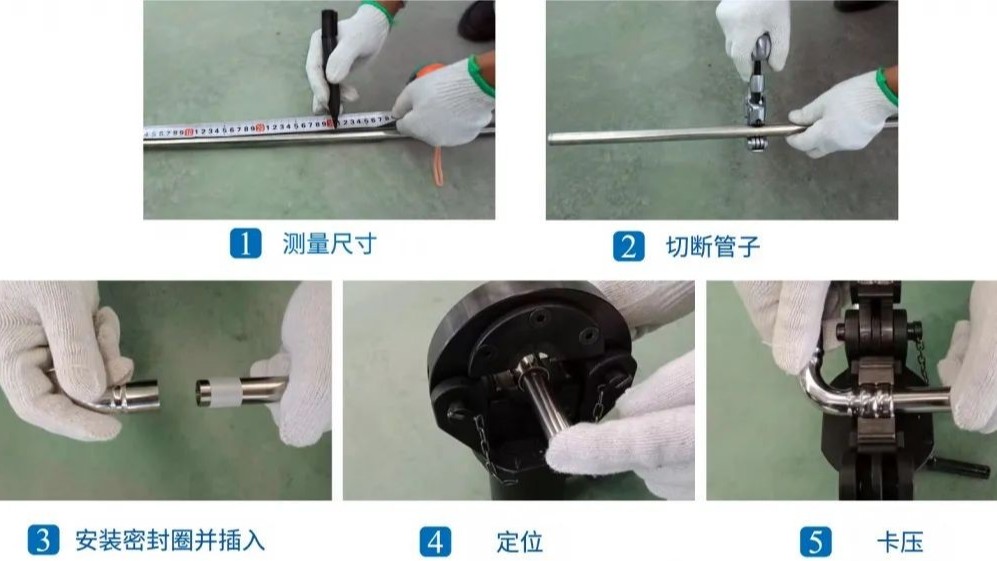 1 测量尺寸

2 切断管子

3 安装密封圈并插入

4 定位

5 卡压